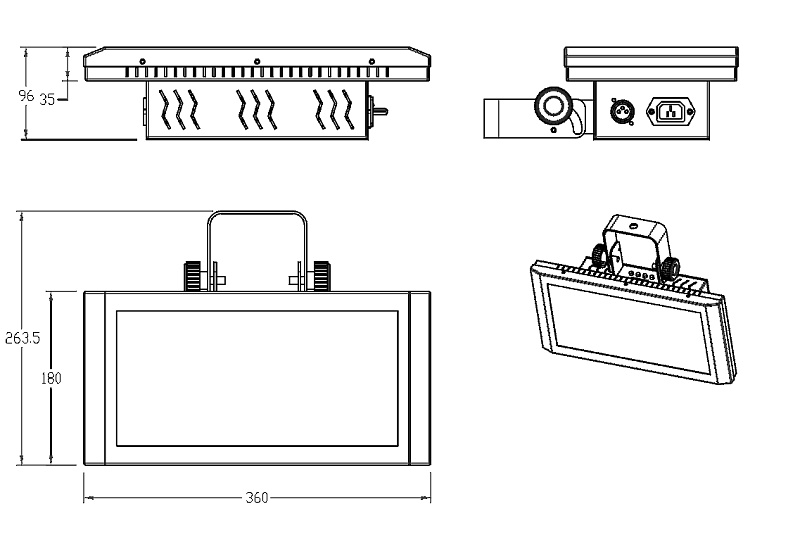 96
35
263.5
180
360